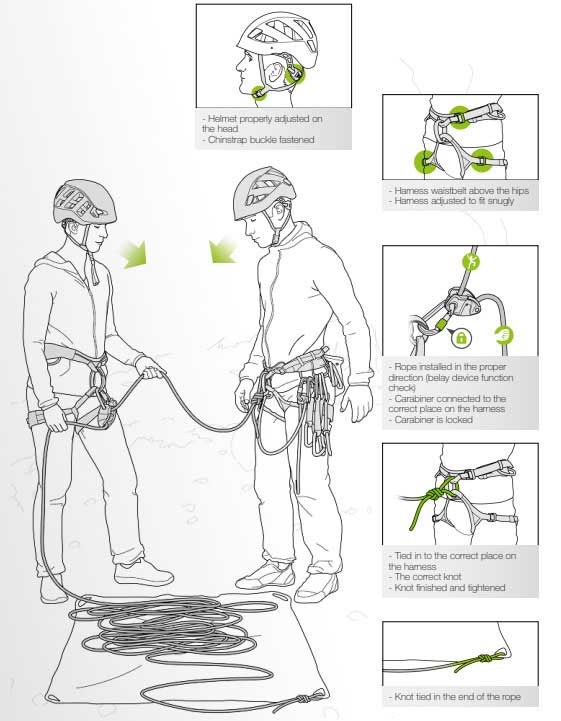 - Helmet properly adjusted on the head
- Chinstrap buckle fastened

- Harness waistbelt above the hips
- Harness adjusted to fit snugly

- Rope installed in the proper direction (belay device function check)
- Carabiner connected to the correct place on the harness
- Carabiner is locked

- Tied in to the correct place on the harness
- The correct knot
- Knot finished and tightened

- Knot tied in the end of the rope